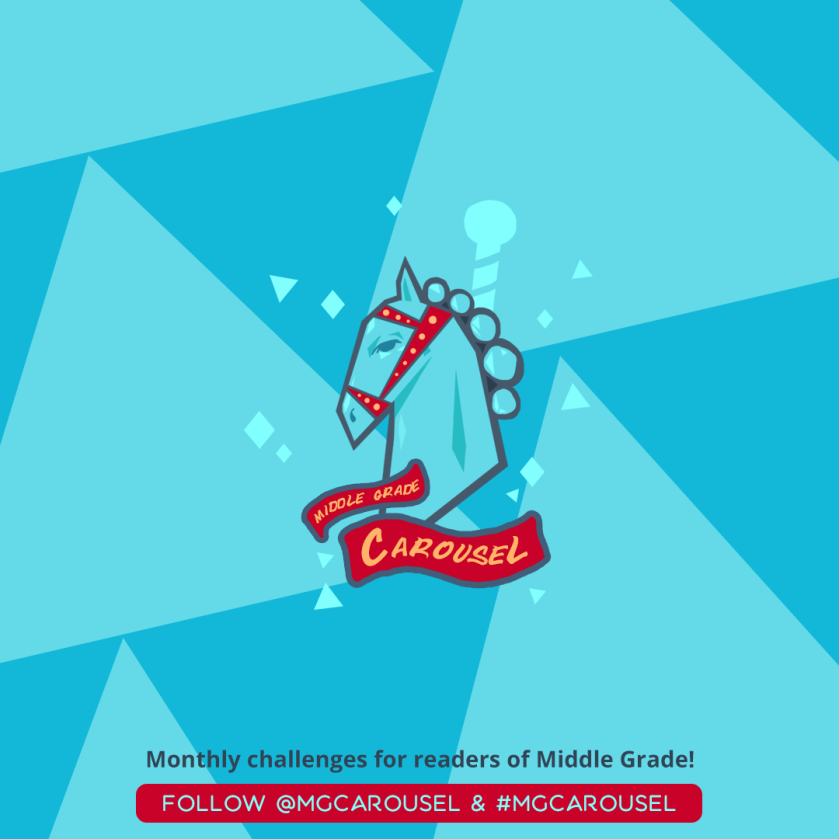 MIDDLE GRADE
CAROUSEL

Monthly challenges for readers of Middle Grade!

FOLLOW @MGCAROUSEL & #MGCAROUSEL